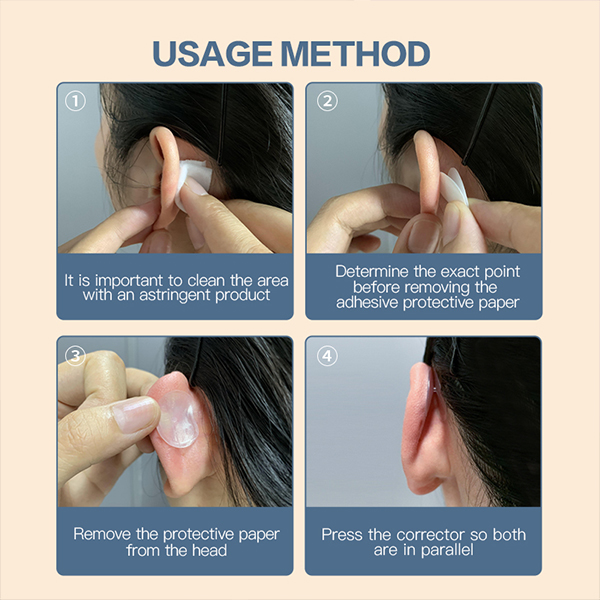 USAGE METHOD

①

It is important to clean the area with an astringent product

②

Determine the exact point before removing the adhesive protective paper

③

Remove the protective paper from the head

④

Press the corrector so both are in parallel