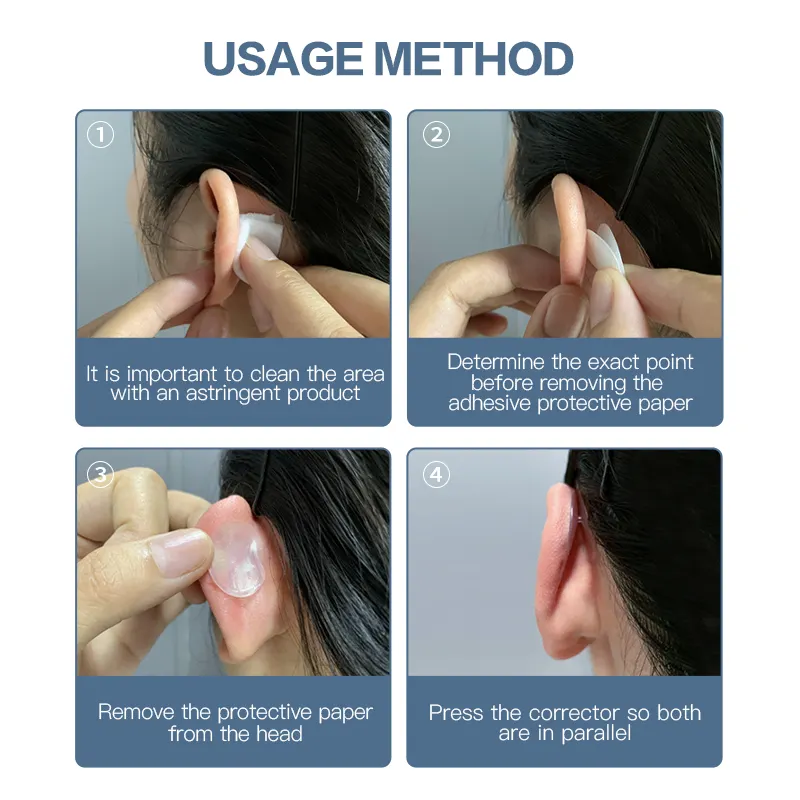 USAGE METHOD

①

It is important to clean the area with an astringent product

②

Determine the exact point before removing the adhesive protective paper

③

Remove the protective paper from the head

④

Press the corrector so both are in parallel