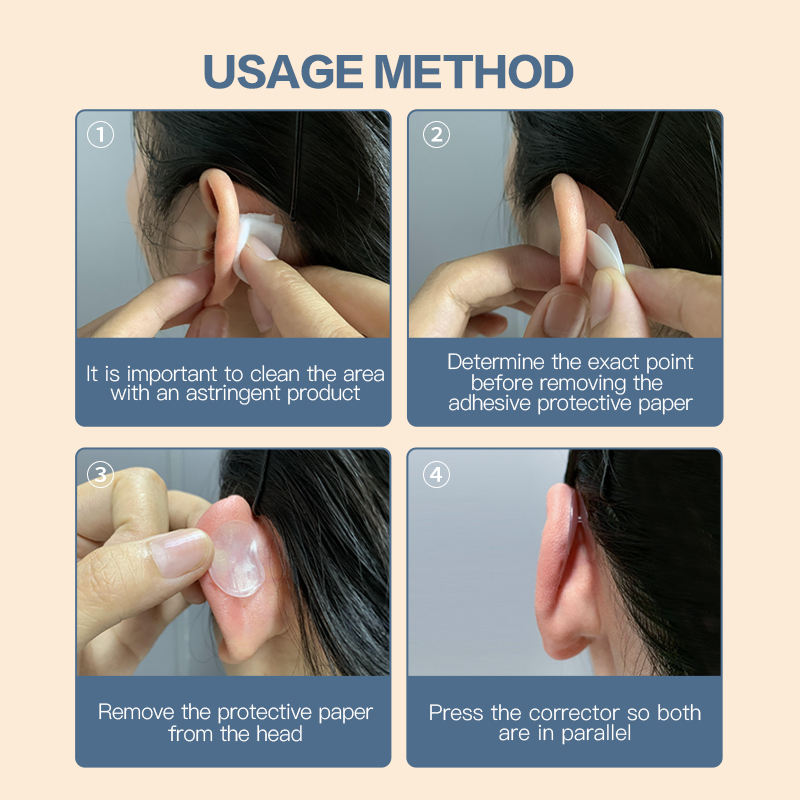 USAGE METHOD

①

It is important to clean the area with an astringent product

②

Determine the exact point before removing the adhesive protective paper

③

Remove the protective paper from the head

④

Press the corrector so both are in parallel